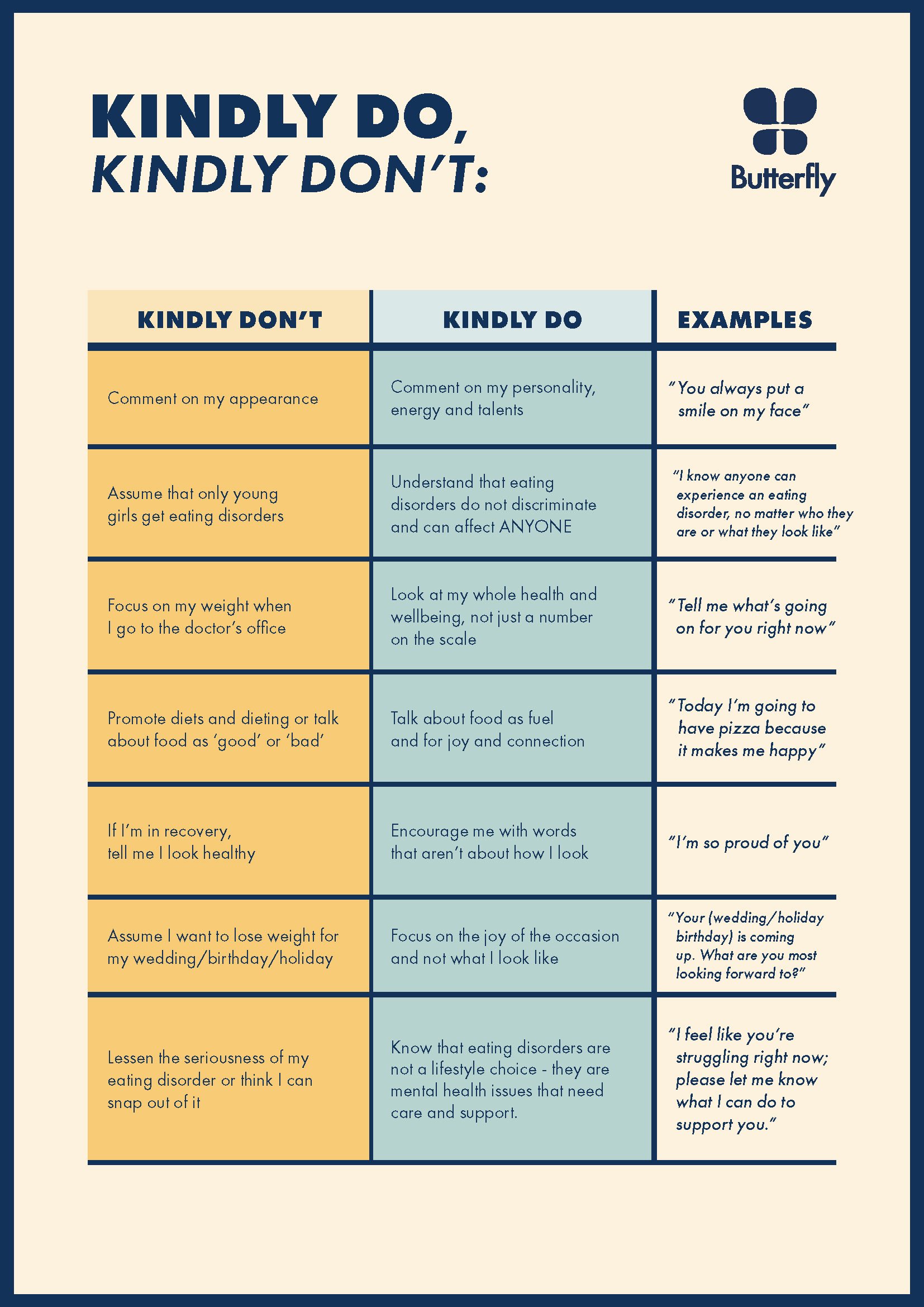 KINDLY DO,
KINDLY DON'T:

Butterfly

| KINDLY DON'T | KINDLY DO | EXAMPLES |
|---|---|---|
| Comment on my appearance | Comment on my personality, energy and talents | "You always put a smile on my face" |
| Assume that only young girls get eating disorders | Understand that eating disorders do not discriminate and can affect ANYONE | "I know anyone can experience an eating disorder, no matter who they are or what they look like" |
| Focus on my weight when I go to the doctor's office | Look at my whole health and wellbeing, not just a number on the scale | "Tell me what's going on for you right now" |
| Promote diets and dieting or talk about food as 'good' or 'bad' | Talk about food as fuel and for joy and connection | "Today I'm going to have pizza because it makes me happy" |
| If I'm in recovery, tell me I look healthy | Encourage me with words that aren't about how I look | "I'm so proud of you" |
| Assume I want to lose weight for my wedding/birthday/holiday | Focus on the joy of the occasion and not what I look like | "Your (wedding/holiday birthday) is coming up. What are you most looking forward to?" |
| Lessen the seriousness of my eating disorder or think I can snap out of it | Know that eating disorders are not a lifestyle choice - they are mental health issues that need care and support. | "I feel like you're struggling right now; please let me know what I can do to support you." |